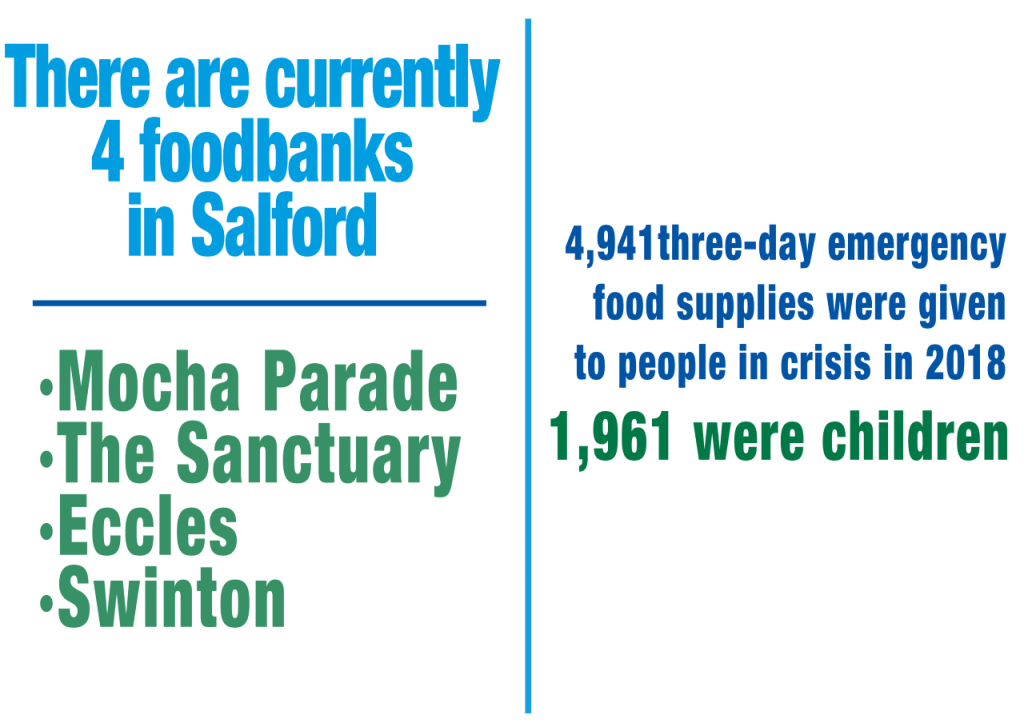 There are currently 4 foodbanks in Salford

·Mocha Parade
·The Sanctuary
·Eccles
·Swinton

4,941three-day emergency food supplies were given to people in crisis in 2018

1,961 were children