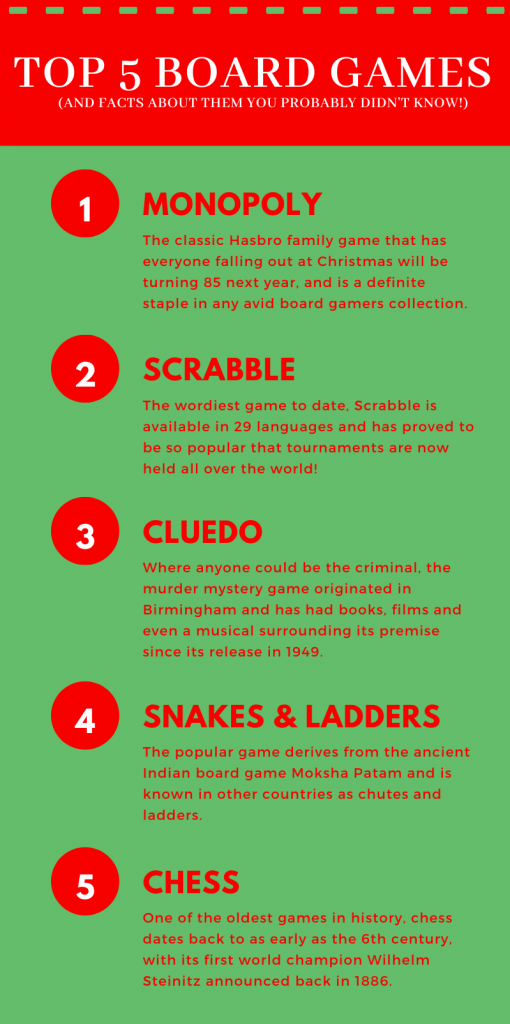 TOP 5 BOARD GAMES
(AND FACTS ABOUT THEM YOU PROBABLY DIDN'T KNOW!)

1
MONOPOLY
The classic Hasbro family game that has everyone falling out at Christmas will be turning 85 next year, and is a definite staple in any avid board gamers collection.

2
SCRABBLE
The wordiest game to date, Scrabble is available in 29 languages and has proved to be so popular that tournaments are now held all over the world!

3
CLUEDO
Where anyone could be the criminal, the murder mystery game originated in Birmingham and has had books, films and even a musical surrounding its premise since its release in 1949.

4
SNAKES & LADDERS
The popular game derives from the ancient Indian board game Moksha Patam and is known in other countries as chutes and ladders.

5
CHESS
One of the oldest games in history, chess dates back to as early as the 6th century, with its first world champion Wilhelm Steinitz announced back in 1886.