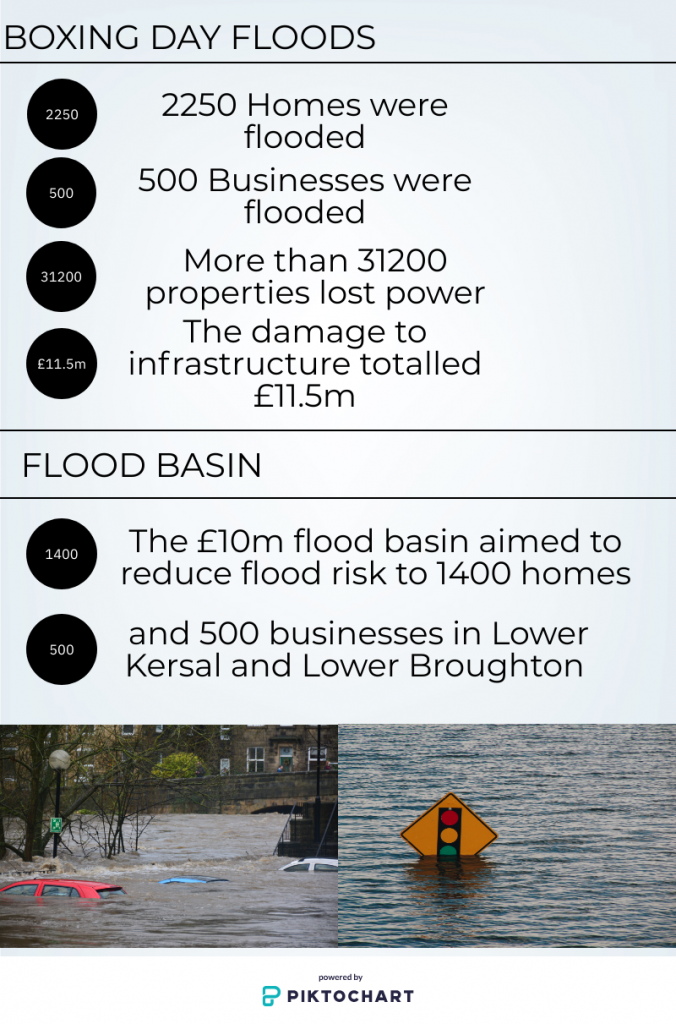 BOXING DAY FLOODS

2250

2250 Homes were flooded

500

500 Businesses were flooded

31200

More than 31200 properties lost power

£11.5m

The damage to infrastructure totalled £11.5m

FLOOD BASIN

1400

The £10m flood basin aimed to reduce flood risk to 1400 homes

500

and 500 businesses in Lower Kersal and Lower Broughton

powered by
PIKTOCHART