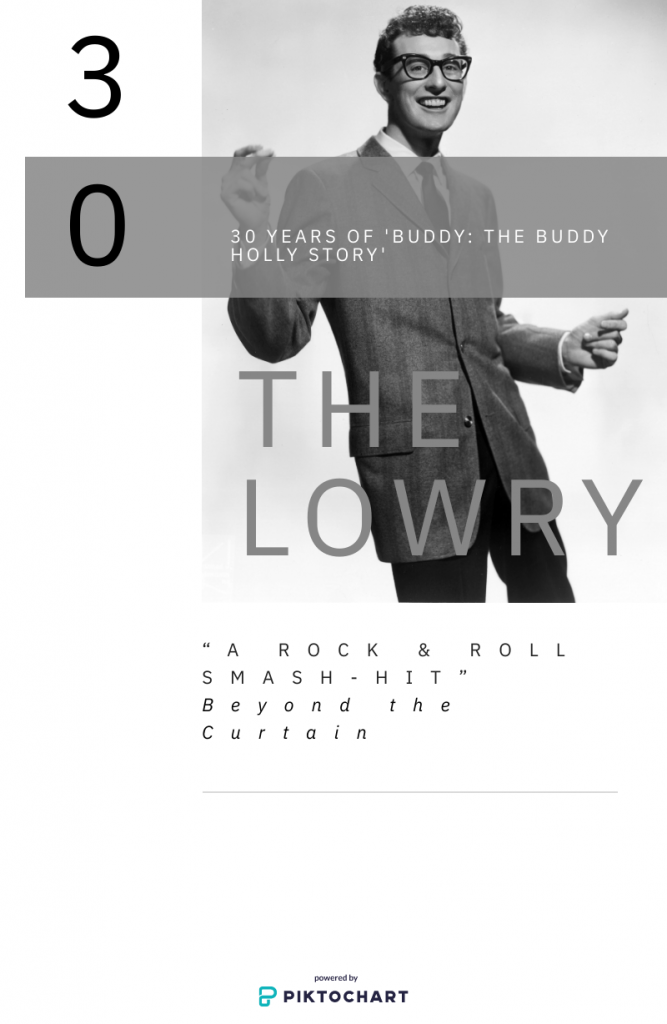 3
0

30 YEARS OF 'BUDDY: THE BUDDY HOLLY STORY'

THE LOWRY

“A ROCK & ROLL SMASH-HIT” Beyond the Curtain

powered by
PIKTOCHART